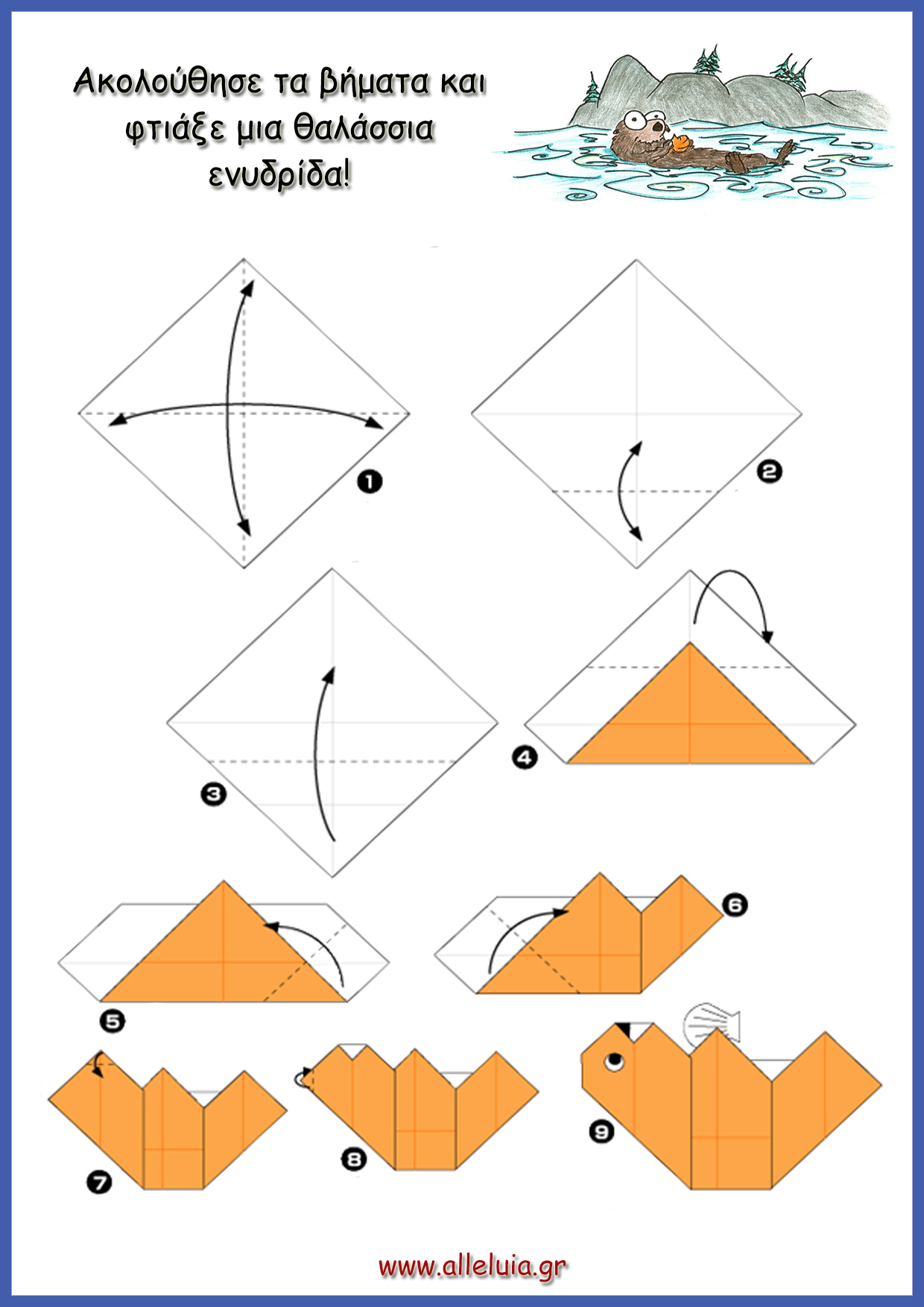 Ακολούθησε τα βήματα και φτιάξε μια θαλάσσια ενυδρίδα!

1

2

3

4

5

6

7

8

9

www.alleluia.gr