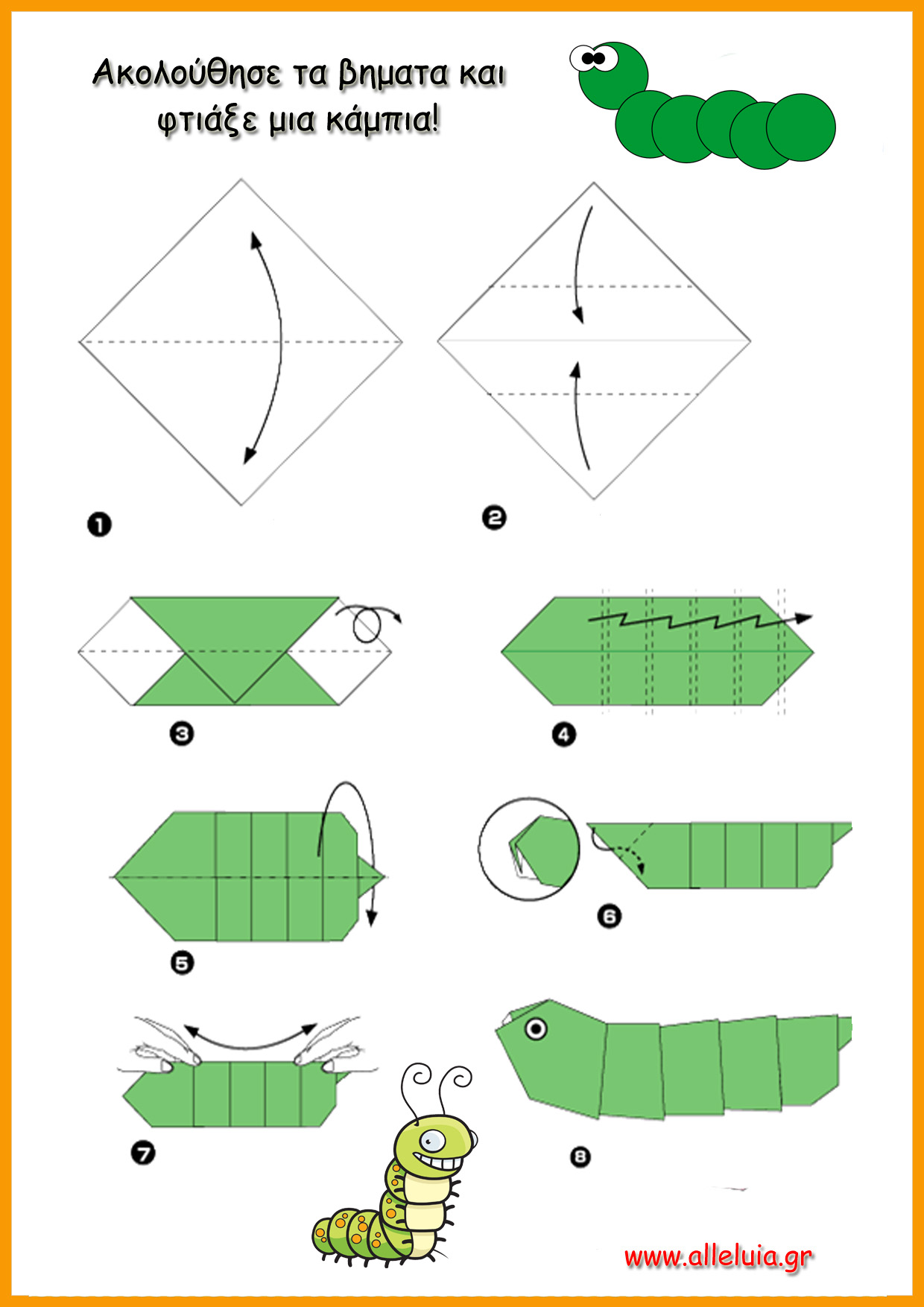 Ακολούθησε τα βηματα και φτιάξε μια κάμπια!

1

2

3

4

5

6

7

8

www.alleluia.gr