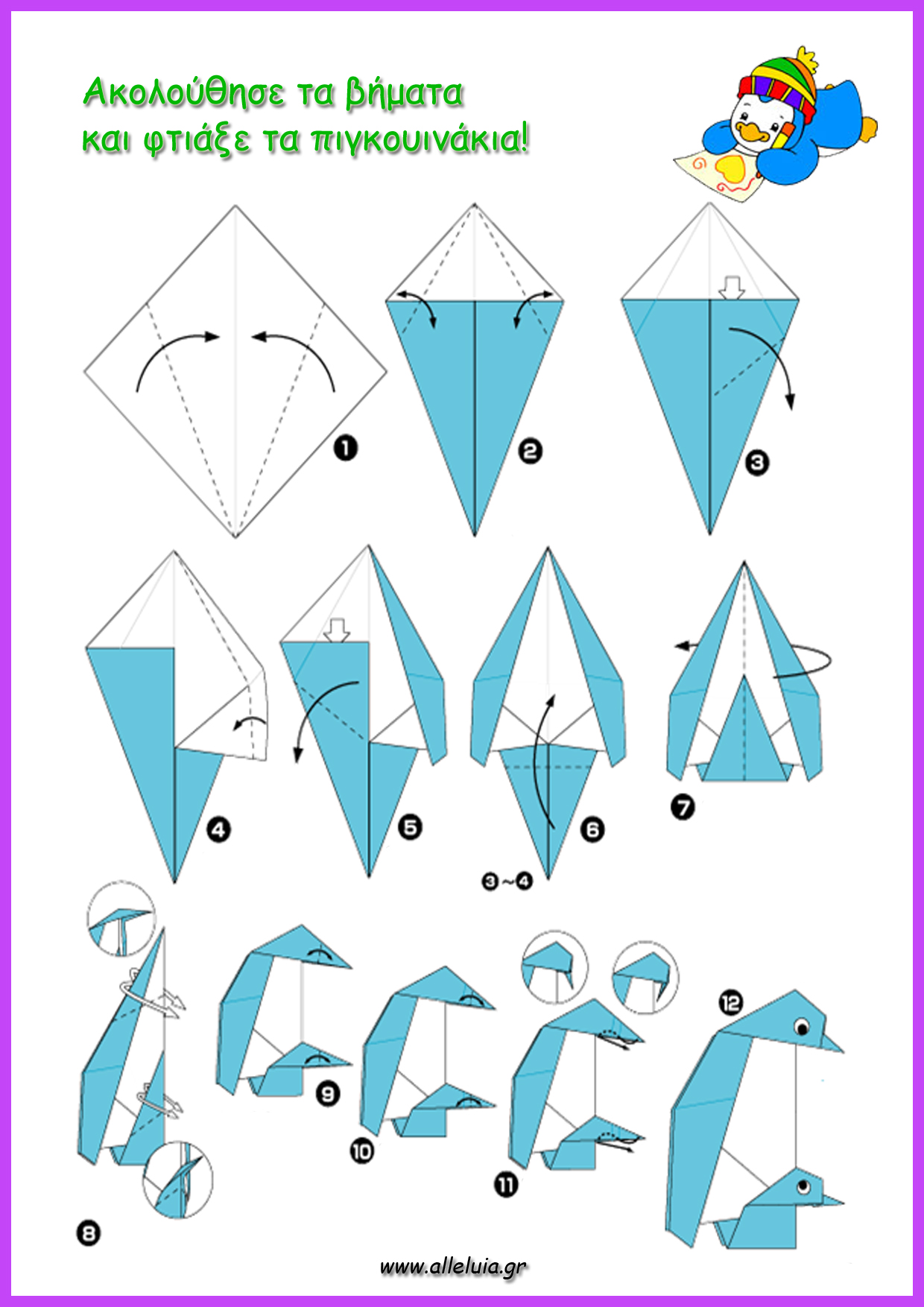 Ακολούθησε τα βήματα
και φτιάξε τα πιγκουινάκια!

1
2
3
4
5
6
3~4
7
8
9
10
11
12

www.alleluia.gr