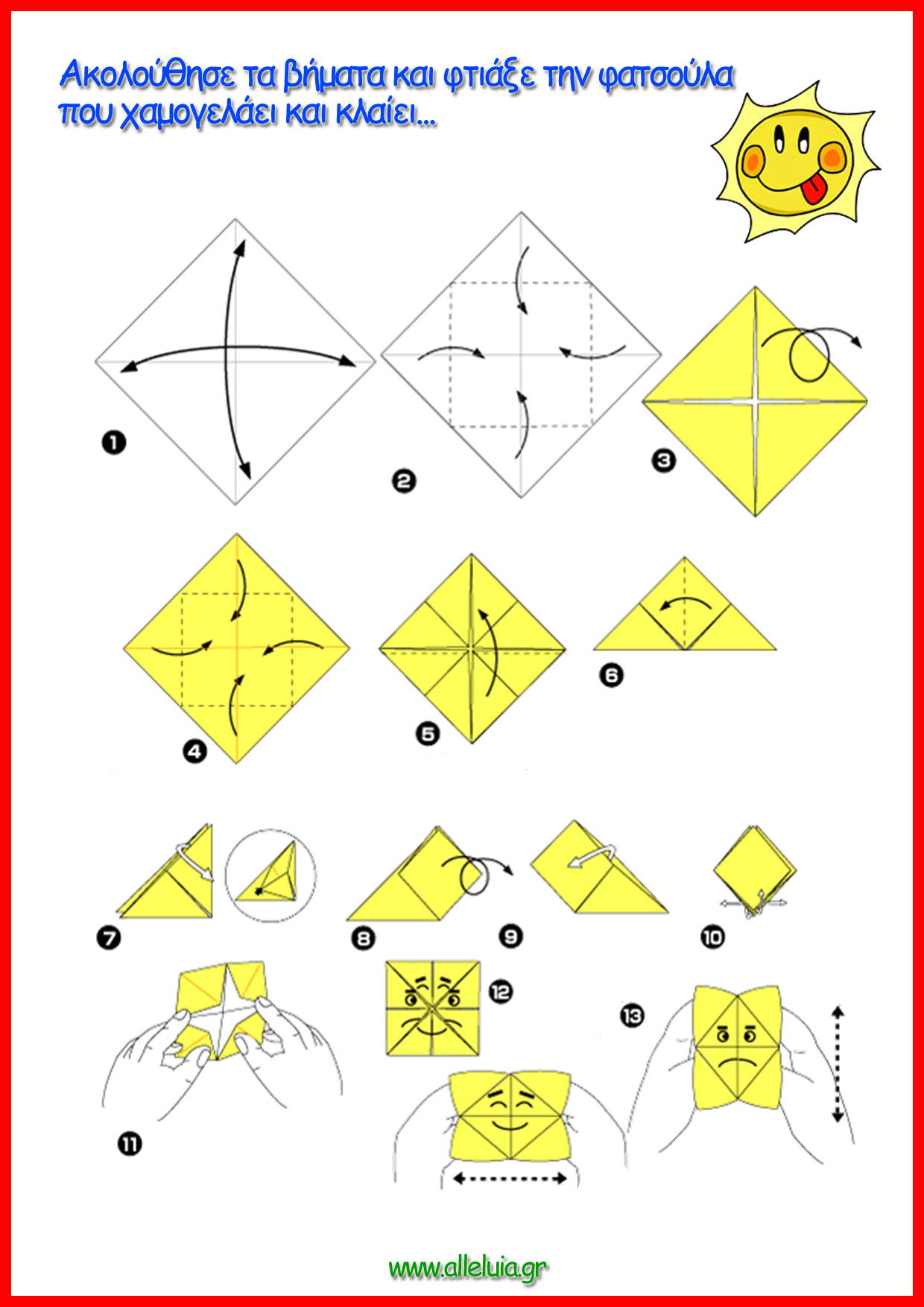 Ακολούθησε τα βήματα και φτιάξε την φατσούλα που χαμογελάει και κλαίει...

1
2
3
4
5
6
7
8
9
10
11
12
13

www.alleluia.gr