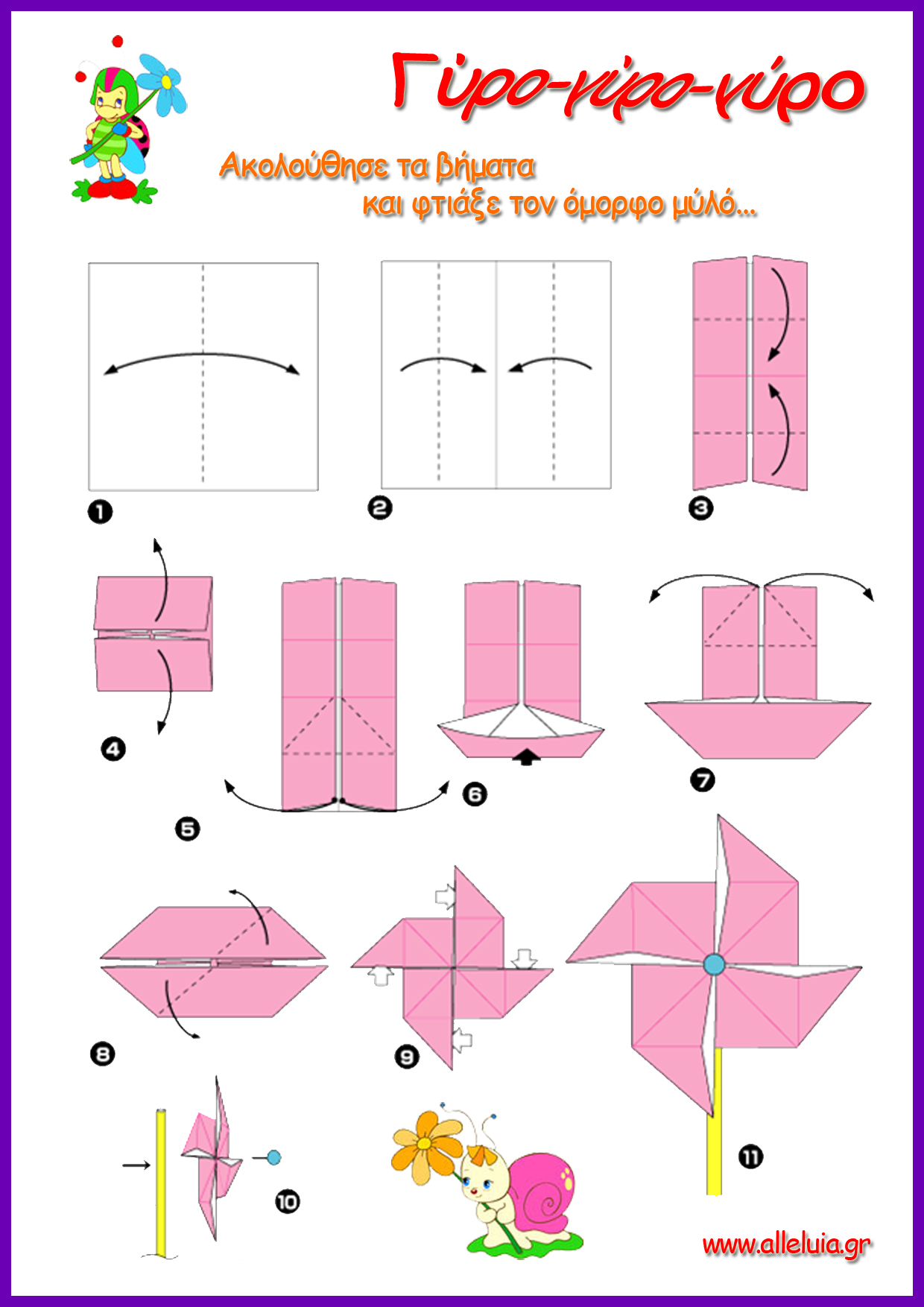 Γύρο-γύρο-γύρο

Ακολούθησε τα βήματα
και φτιάξε τον όμορφο μύλό...

1

2

3

4

5

6

7

8

9

10

11

www.alleluia.gr