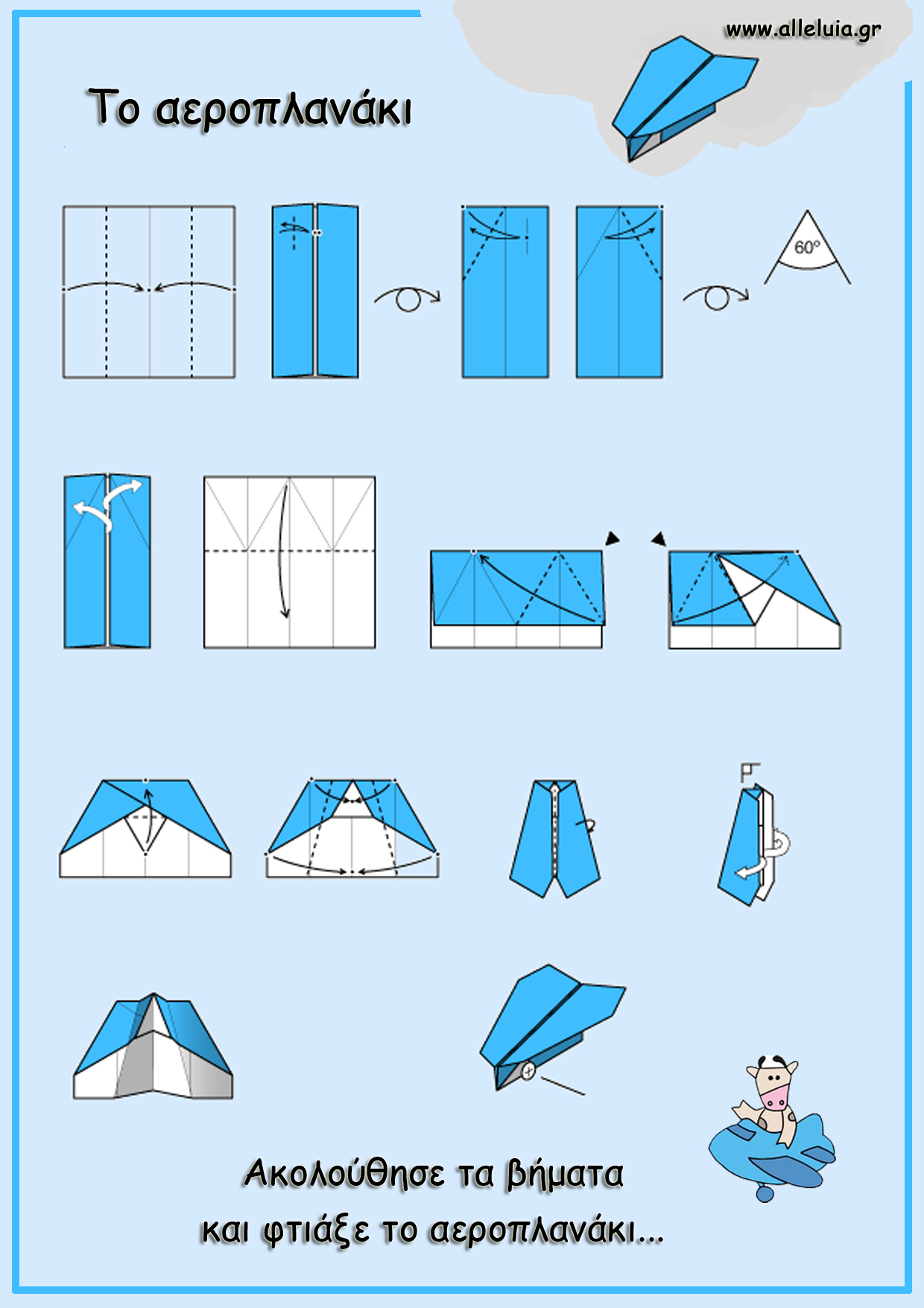 www.alleluia.gr

Το αεροπλανάκι

60°

Ακολούθησε τα βήματα
και φτιάξε το αεροπλανάκι...