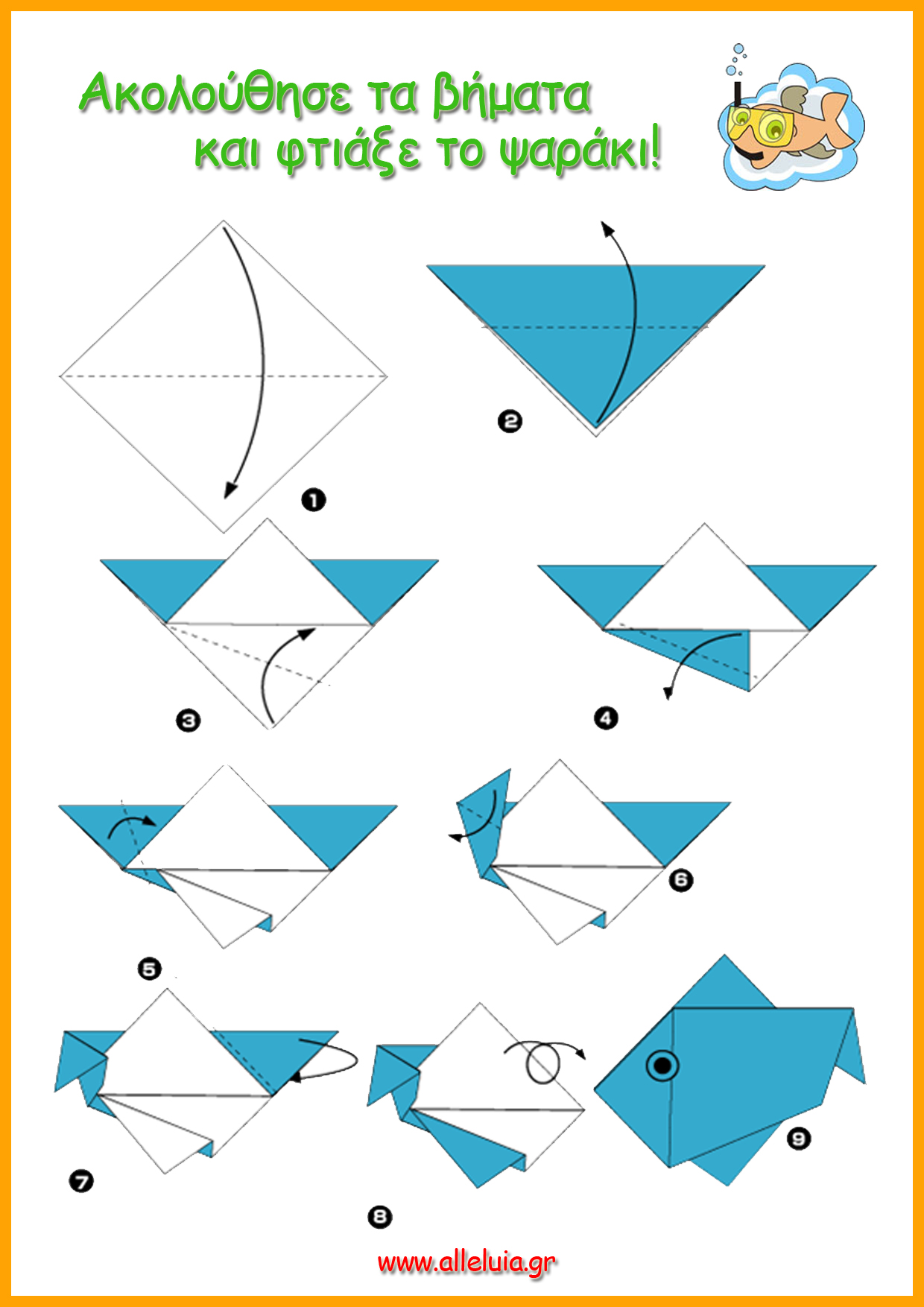 Ακολούθησε τα βήματα
και φτιάξε το ψαράκι!

1

2

3

4

5

6

7

8

9

www.alleluia.gr