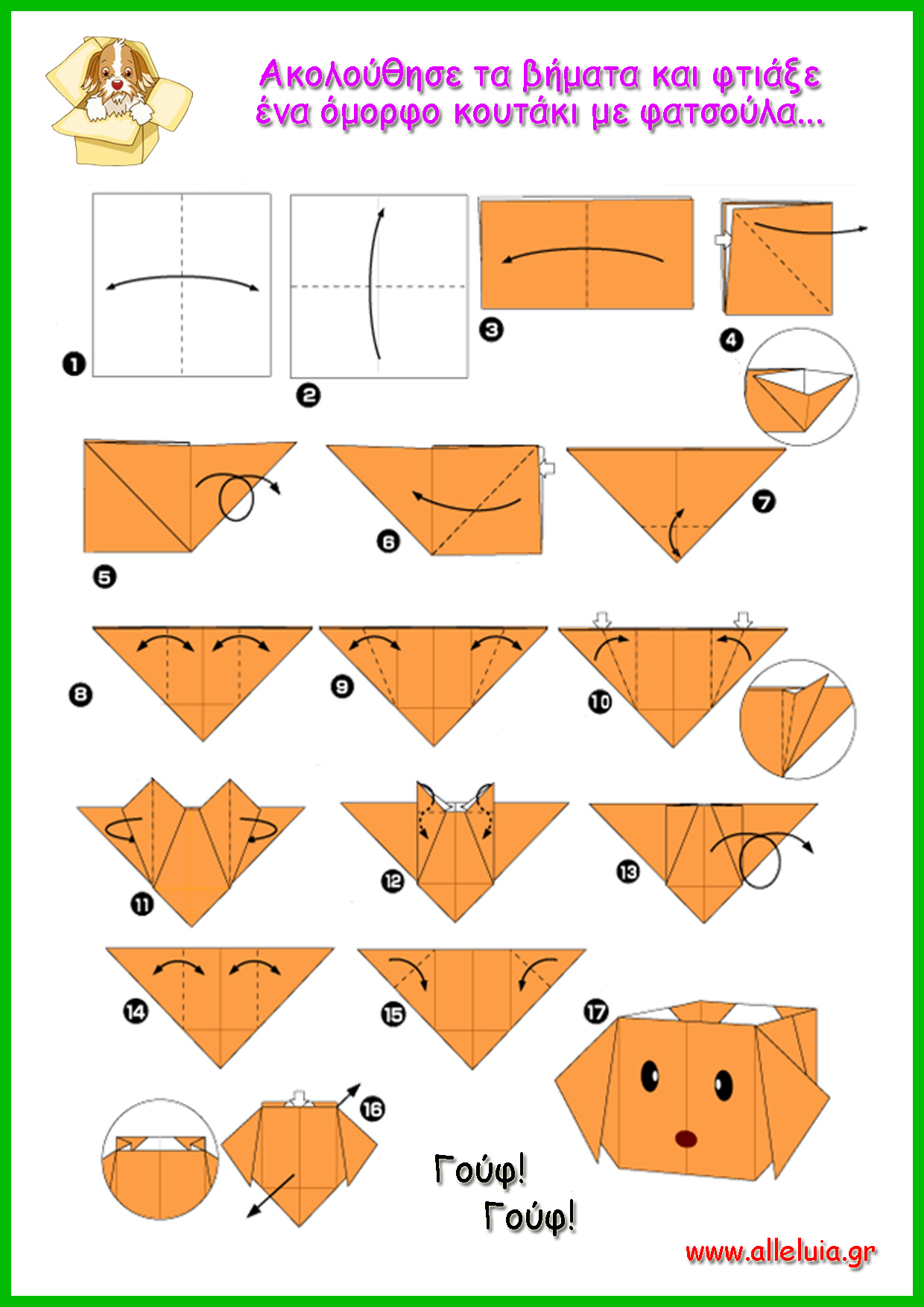 Ακολούθησε τα βήματα και φτιάξε ένα όμορφο κουτάκι με φατσούλα...

1

2

3

4

5

6

7

8

9

10

11

12

13

14

15

16

17

Γούφ!
Γούφ!

www.alleluia.gr