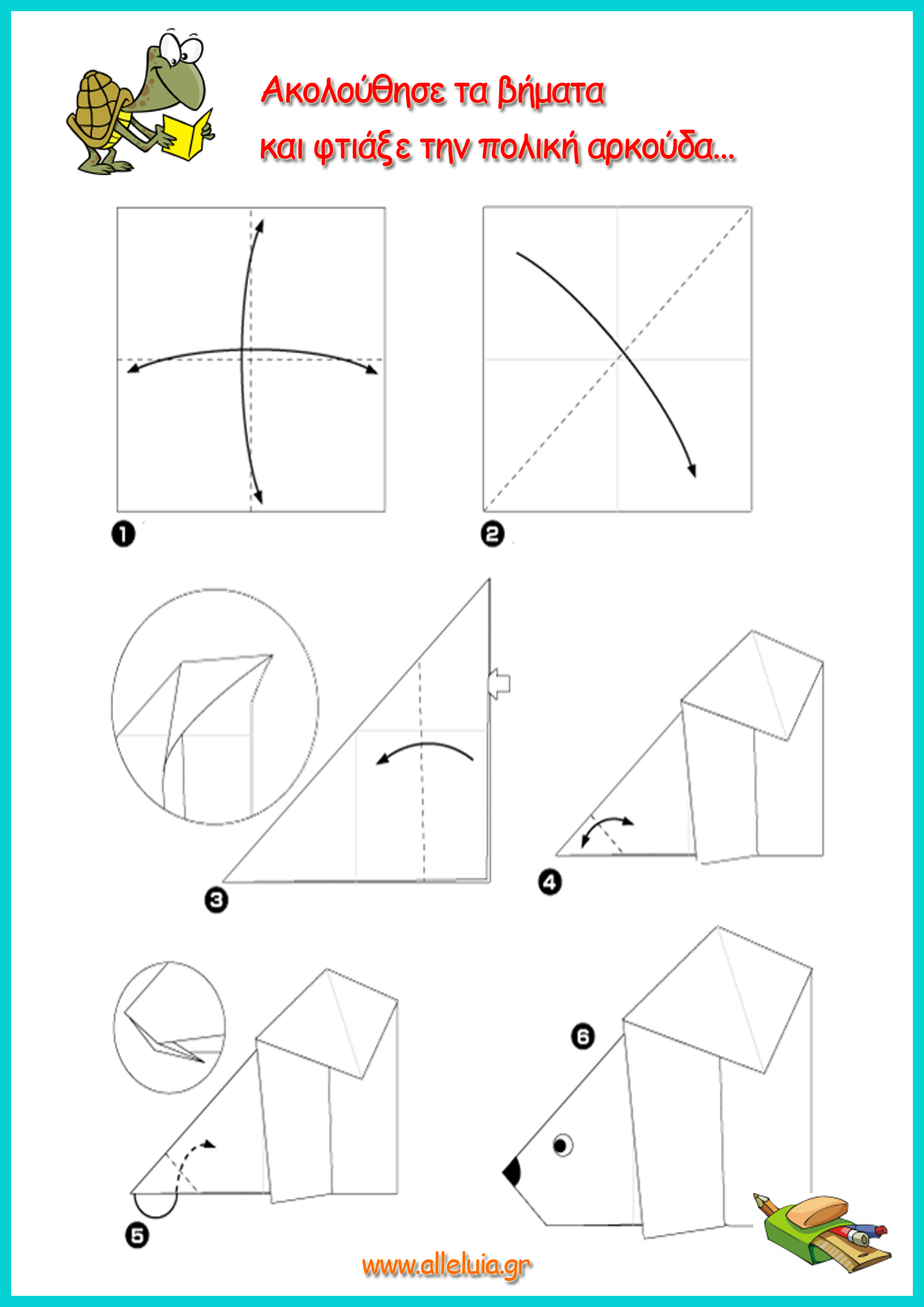 Ακολούθησε τα βήματα
και φτιάξε την πολική αρκούδα...

1

2

3

4

5

6

www.alleluia.gr