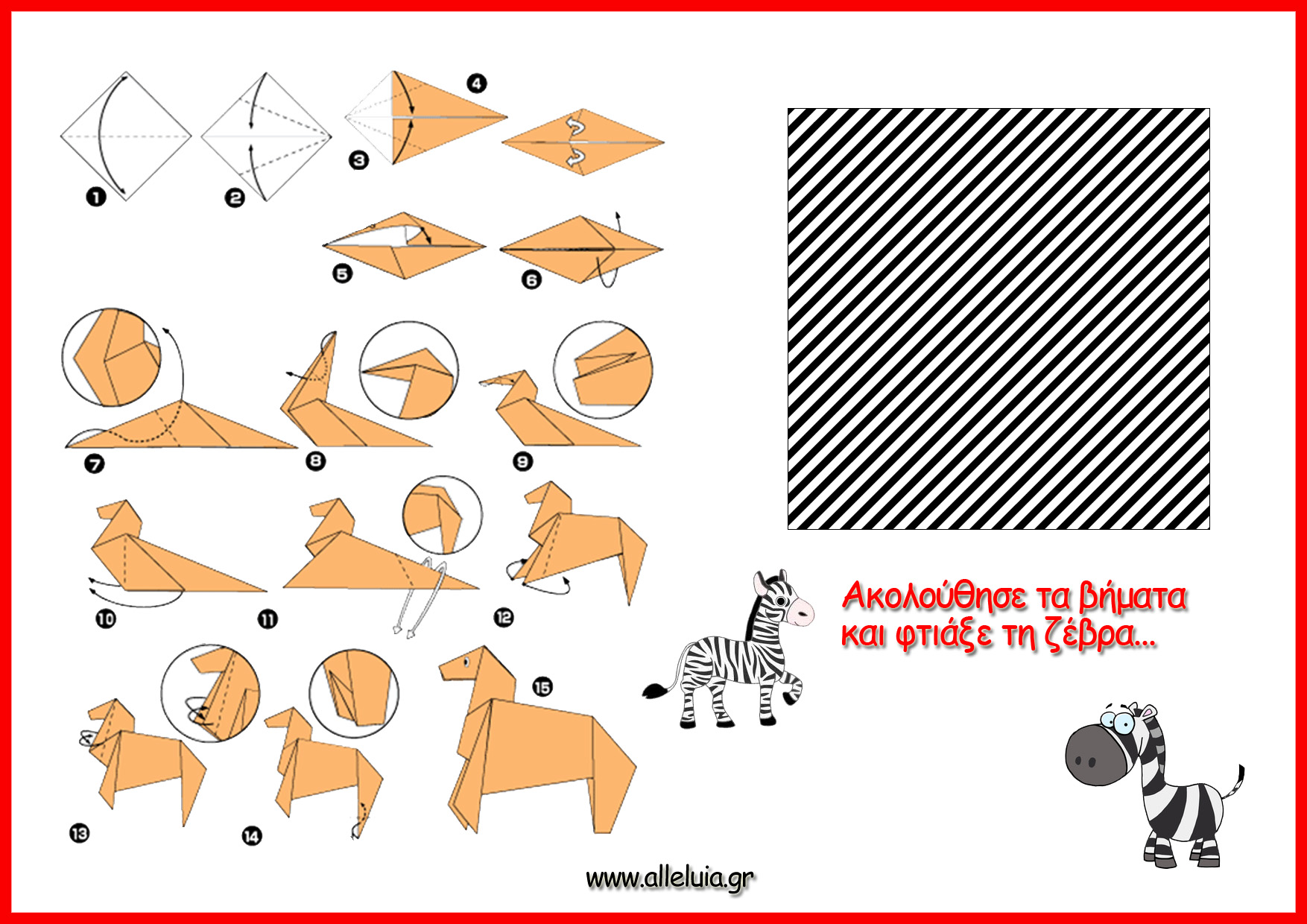 1
2
3
4
5
6
7
8
9
10
11
12
13
14
15

Ακολούθησε τα βήματα και φτιάξε τη ζέβρα...

www.alleluia.gr